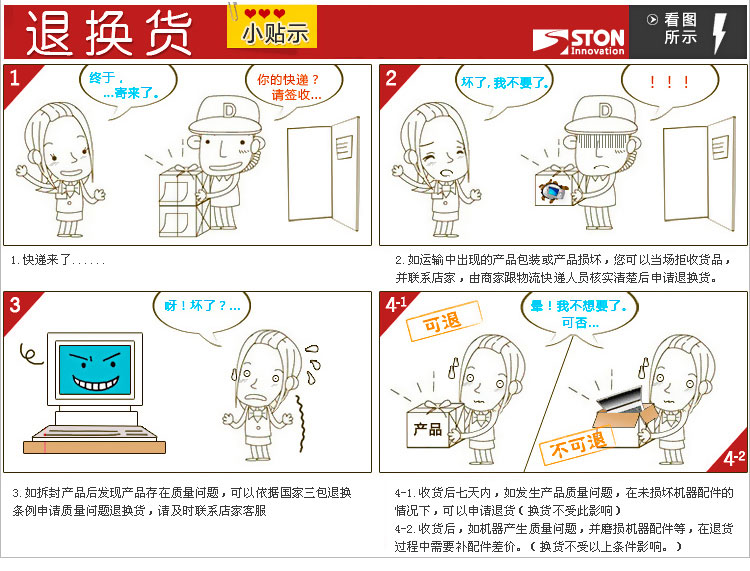 退换货

小贴示

STON Innovation

看图所示

1

终于，...寄来了。

你的快递？请签收...

D

1.快递来了......

2

坏了，我不要了。

！！！

D

2.如运输中出现的产品包装或产品损坏，您可以当场拒收货品，并联系店家，由商家跟物流快递人员核实清楚后申请退换货。

3

呀！坏了？...

3.如拆封产品后发现产品存在质量问题，可以依据国家三包退换条例申请质量问题退换货，请及时联系店家客服

4-1

可退

晕！我不想要了。可否...

产品

不可退

4-2

4-1.收货后七天内，如发生产品质量问题，在未损坏机器配件的情况下，可以申请退货（换货不受此影响）
4-2.收货后，如机器产生质量问题，并磨损机器配件等，在退货过程中需要补配件差价。（换货不受以上条件影响。）