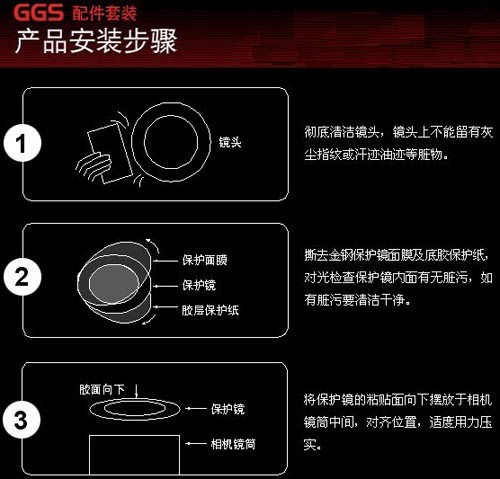 GGS 配件套装
产品安装步骤

1

镜头

彻底清洁镜头，镜头上不能留有灰尘指纹或汗迹油迹等脏物。

2

保护面膜
保护镜
胶层保护纸

撕去金钢保护镜面膜及底胶保护纸，对光检查保护镜内面有无脏污，如有脏污要清洁干净。

3

胶面向下
保护镜
相机镜筒

将保护镜的粘贴面向下摆放于相机镜筒中间，对齐位置，适度用力压实。