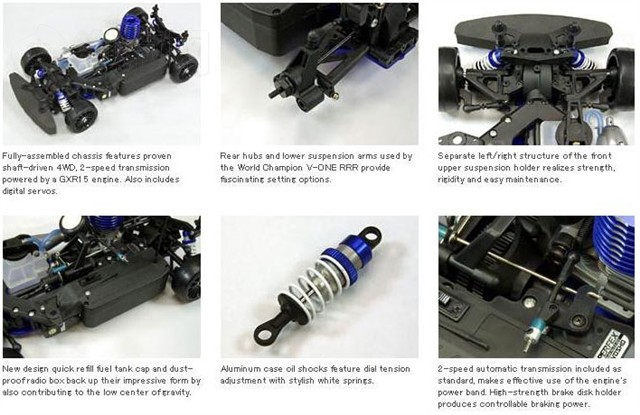 Fully-assembled chassis features proven shaft-driven 4WD, 2-speed transmission powered by a GXR15 engine. Also includes digital servos.

Rear hubs and lower suspension arms used by the World Champion V-ONE RRR provide fascinating setting options.

Separate left/right structure of the front upper suspension holder realizes strength, rigidity and easy maintenance.

New design quick refill fuel tank cap and dust-proof radio box back up their impressive form by also contributing to the low center of gravity.

Aluminum case oil shocks feature dial tension adjustment with stylish white springs.

2-speed automatic transmission included as standard, makes effective use of the engine's power band. High-strength brake disk holder produces controllable braking power.