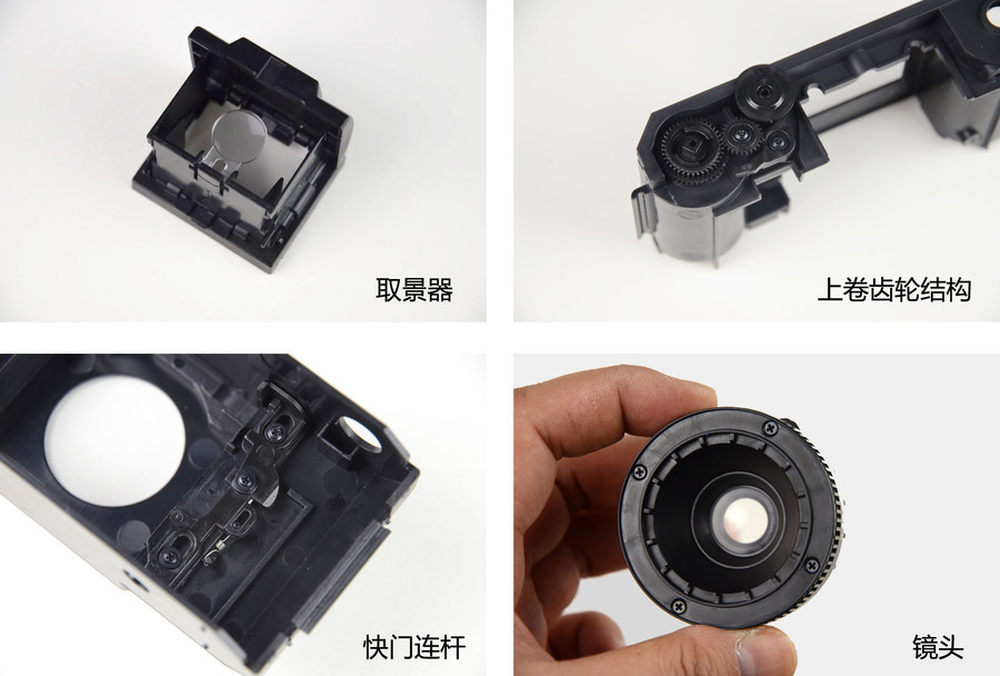 取景器

上卷齿轮结构

快门连杆

镜头