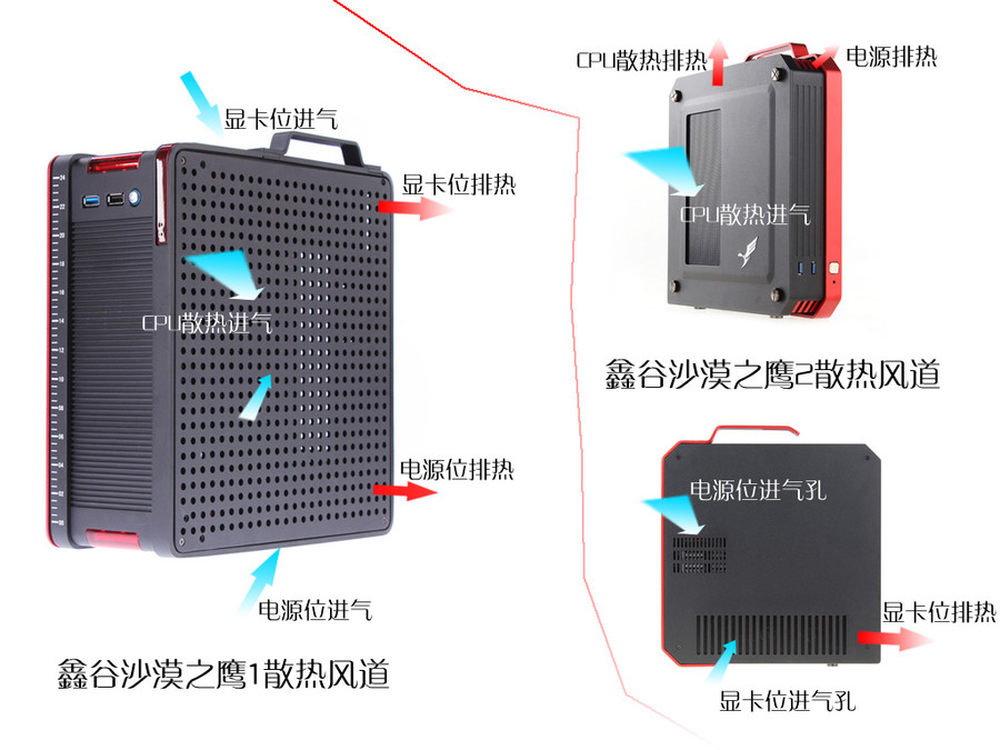 显卡位进气
显卡位排热
CPU散热进气
电源位排热
电源位进气
鑫谷沙漠之鹰1散热风道

CPU散热排热
电源排热
CPU散热进气
鑫谷沙漠之鹰2散热风道

电源位进气孔
显卡位排热
显卡位进气孔