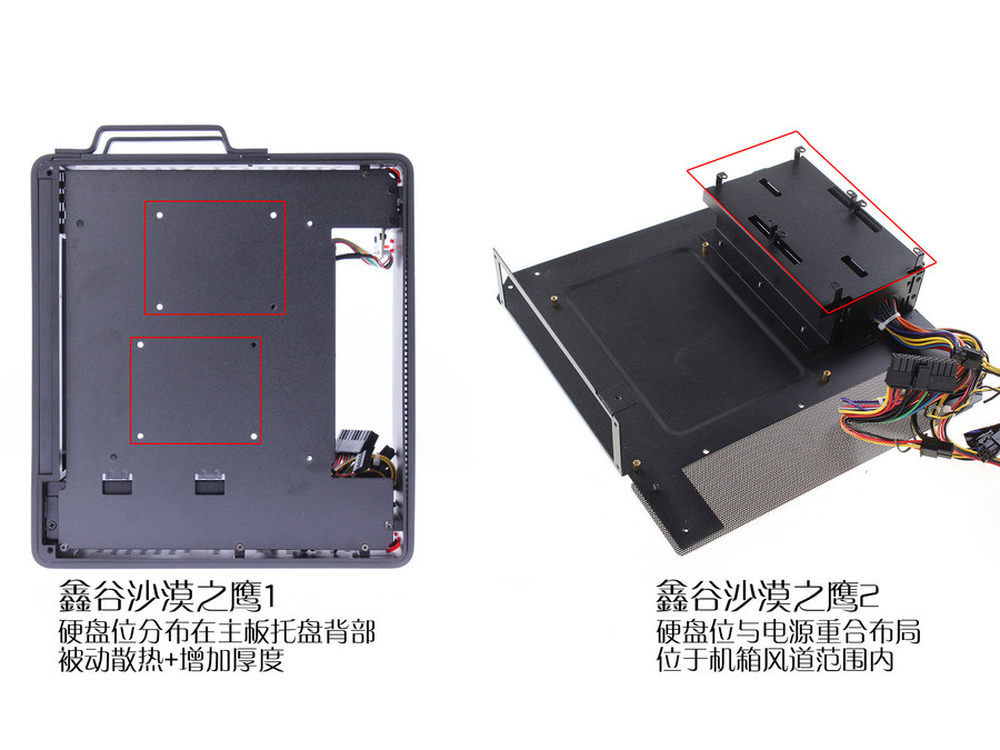 鑫谷沙漠之鹰1
硬盘位分布在主板托盘背部
被动散热+增加厚度

鑫谷沙漠之鹰2
硬盘位与电源重合布局
位于机箱风道范围内