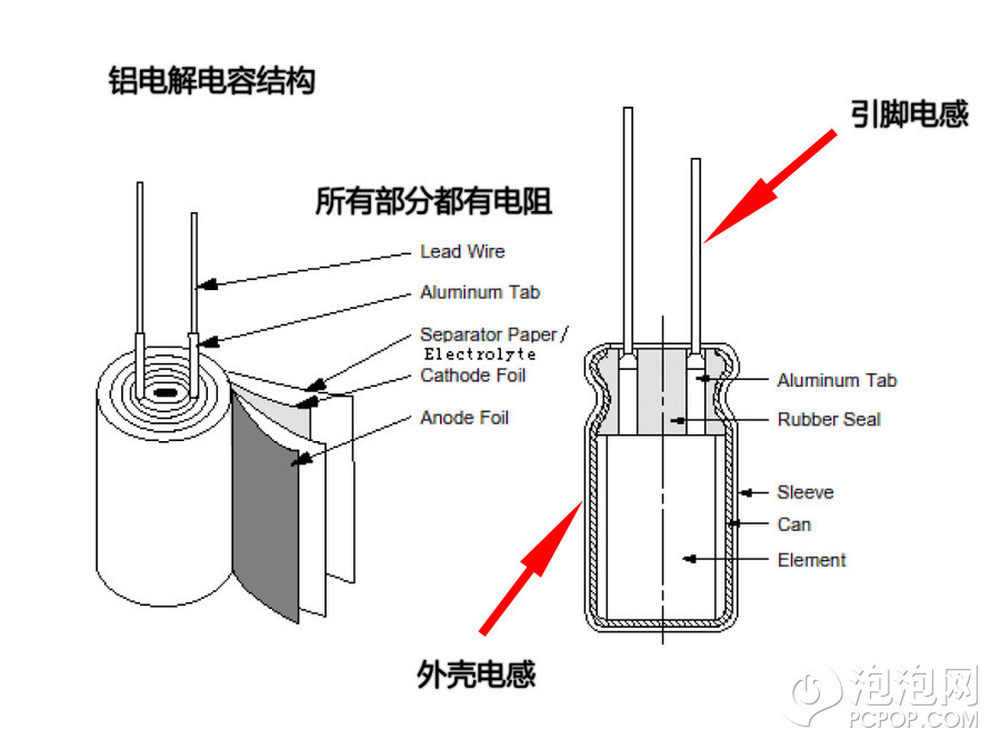 铝电解电容结构

所有部分都有电阻

Lead Wire

Aluminum Tab

Separator Paper / Electrolyte

Cathode Foil

Anode Foil

引脚电感

Aluminum Tab

Rubber Seal

Sleeve

Can

Element

外壳电感

泡泡网
PCPOP.COM