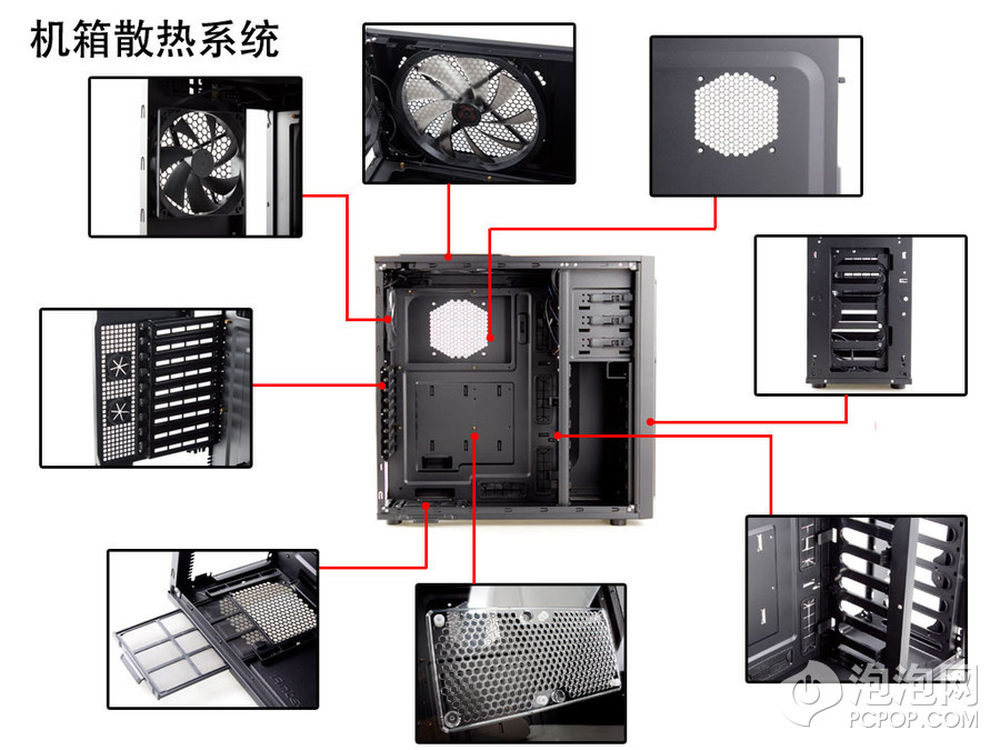 机箱散热系统

泡泡网
PCPOP.COM