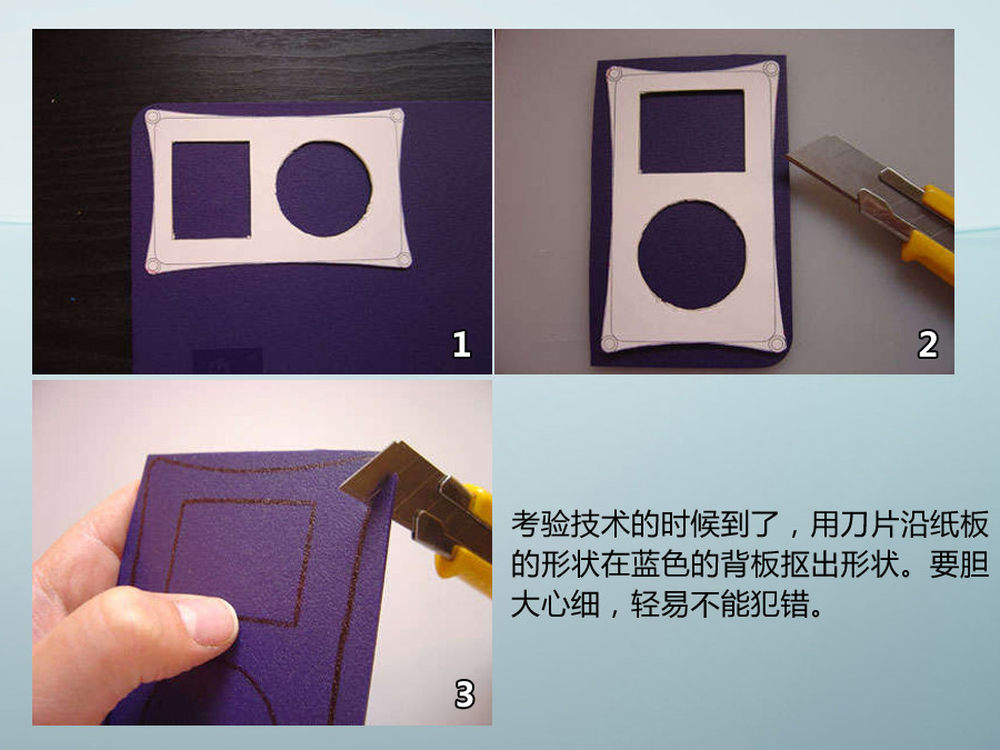 1

2

3

考验技术的时候到了，用刀片沿纸板的形状在蓝色的背板抠出形状。要胆大心细，轻易不能犯错。