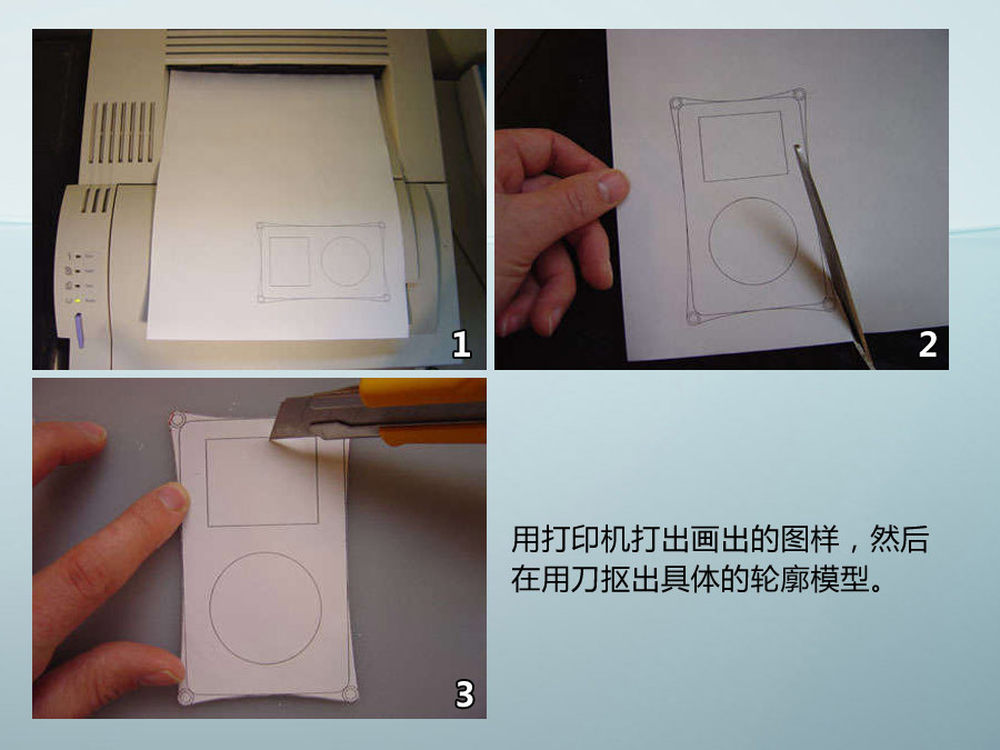 1

2

3

用打印机打出画出的图样，然后在用刀抠出具体的轮廓模型。