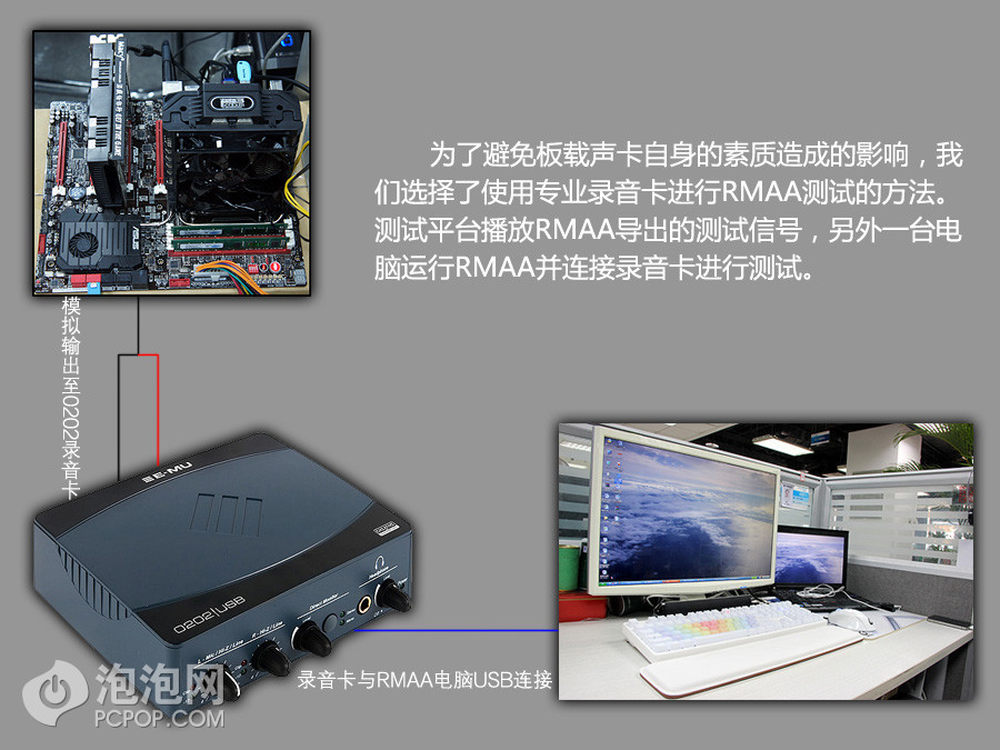 为了避免板载声卡自身的素质造成的影响，我们选择了使用专业录音卡进行RMAA测试的方法。测试平台播放RMAA导出的测试信号，另外一台电脑运行RMAA并连接录音卡进行测试。

模拟输出至0202录音卡

E-MU

0202|USB

录音卡与RMAA电脑USB连接

泡泡网
PCPOP.COM