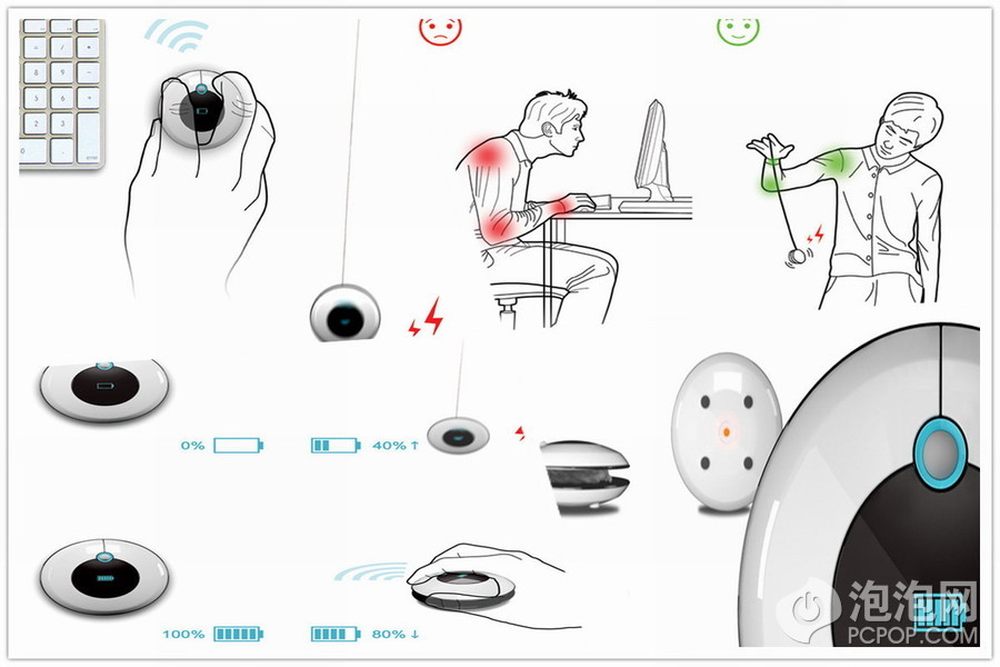 0%

40% ↑

100%

80% ↓

泡泡网
PCPOP.COM