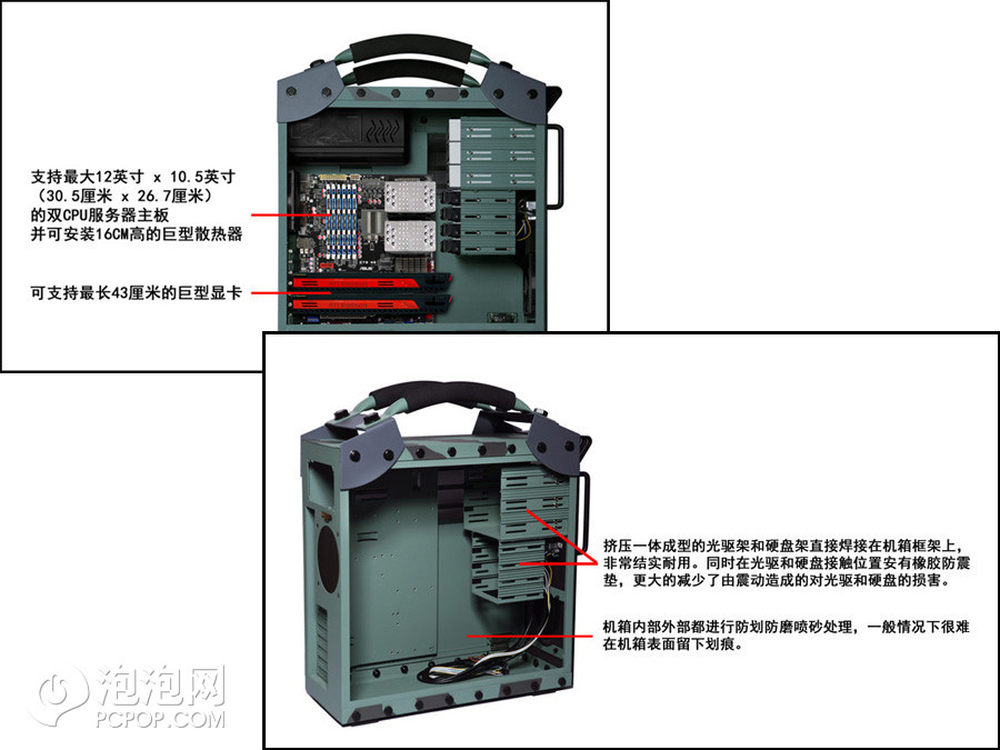 支持最大12英寸 x 10.5英寸（30.5厘米 x 26.7厘米）的双CPU服务器主板并可安装16CM高的巨型散热器

可支持最长43厘米的巨型显卡

挤压一体成型的光驱架和硬盘架直接焊接在机箱框架上，非常结实耐用。同时在光驱和硬盘接触位置安有橡胶防震垫，更大的减少了由震动造成的对光驱和硬盘的损害。

机箱内部外部都进行防划防磨喷砂处理，一般情况下很难在机箱表面留下划痕。

泡泡网
PCPOP.COM