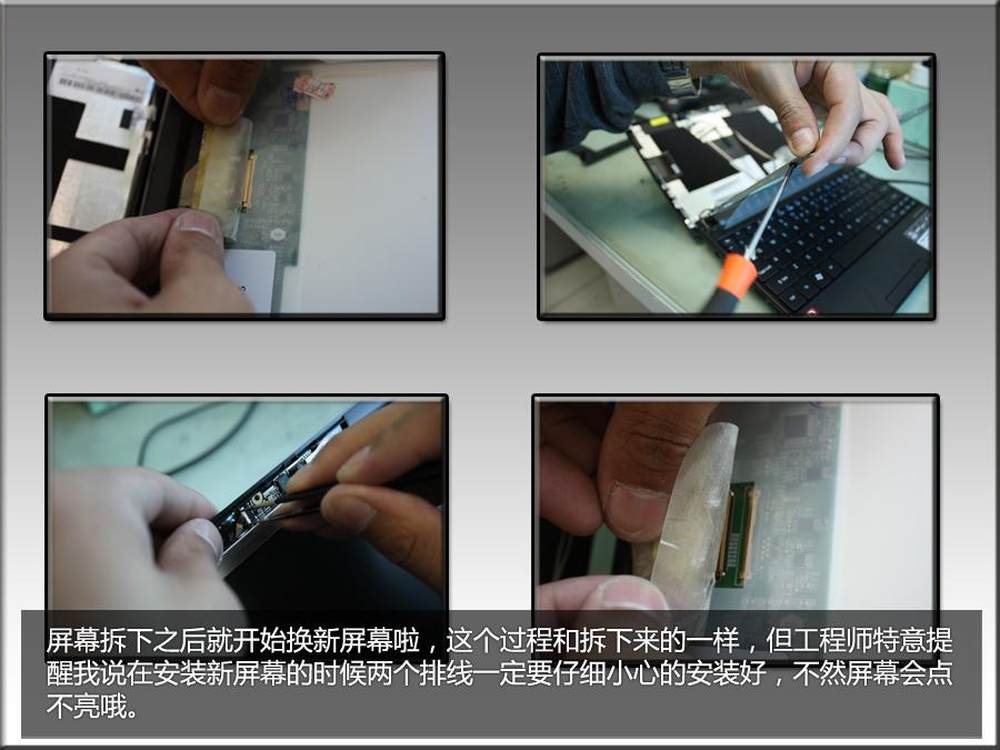 屏幕拆下之后就开始换新屏幕啦，这个过程和拆下来的一样，但工程师特意提醒我说在安装新屏幕的时候两个排线一定要仔细小心的安装好，不然屏幕会点不亮哦。