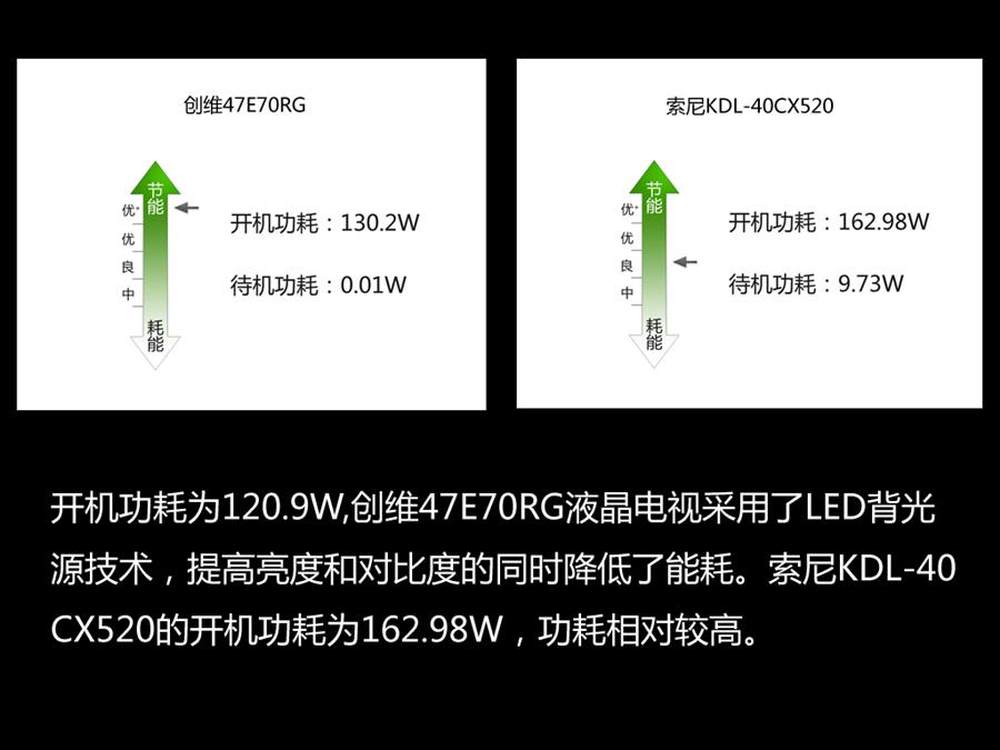 创维47E70RG

节能
优+
优
良
中
耗能

开机功耗：130.2W

待机功耗：0.01W

索尼KDL-40CX520

节能
优+
优
良
中
耗能

开机功耗：162.98W

待机功耗：9.73W

开机功耗为120.9W,创维47E70RG液晶电视采用了LED背光源技术，提高亮度和对比度的同时降低了能耗。索尼KDL-40CX520的开机功耗为162.98W，功耗相对较高。