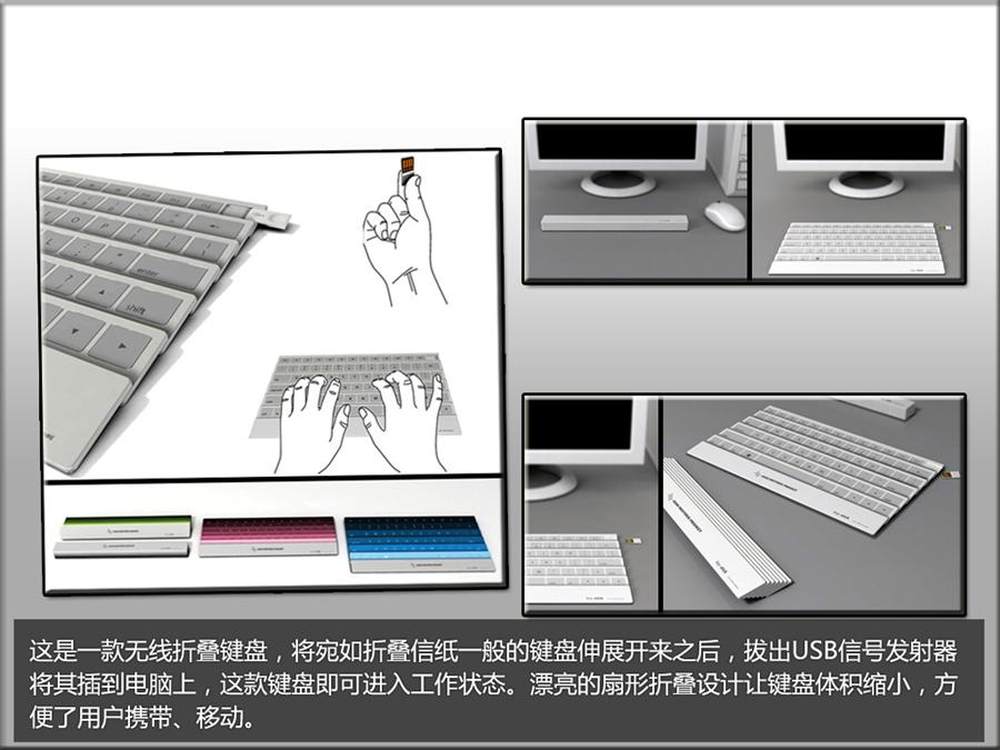 enter

shift

这是一款无线折叠键盘，将宛如折叠信纸一般的键盘伸展开来之后，拔出USB信号发射器将其插到电脑上，这款键盘即可进入工作状态。漂亮的扇形折叠设计让键盘体积缩小，方便了用户携带、移动。