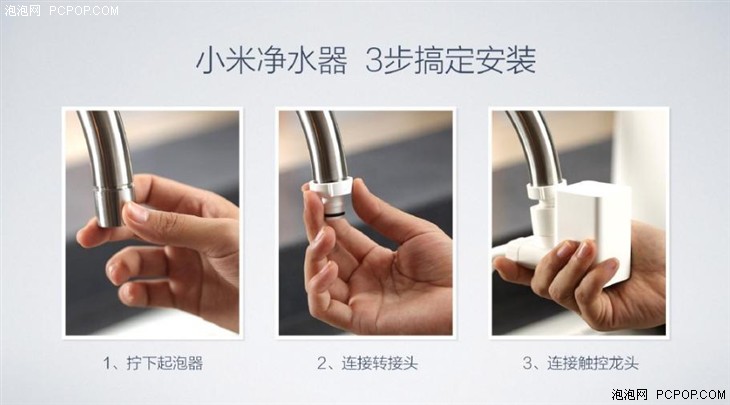 泡泡网 PCPOP.COM

小米净水器 3步搞定安装

1、拧下起泡器

2、连接转接头

3、连接触控龙头

泡泡网 PCPOP.COM